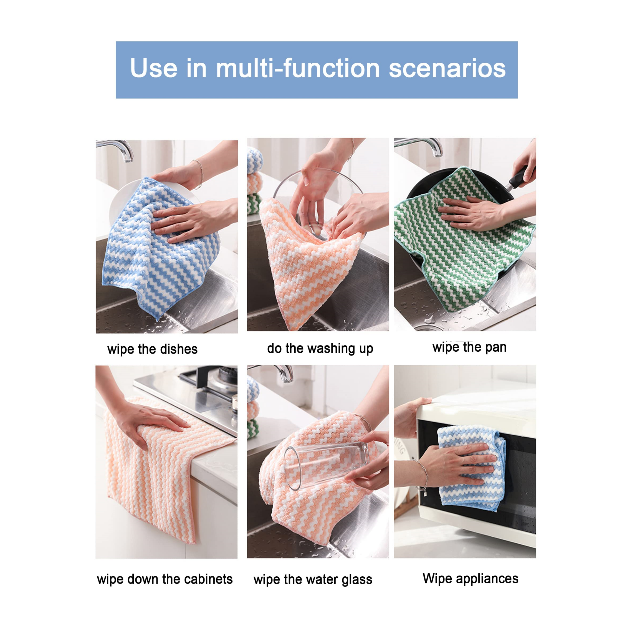 Use in multi-function scenarios

wipe the dishes

do the washing up

wipe the pan

wipe down the cabinets

wipe the water glass

Wipe appliances