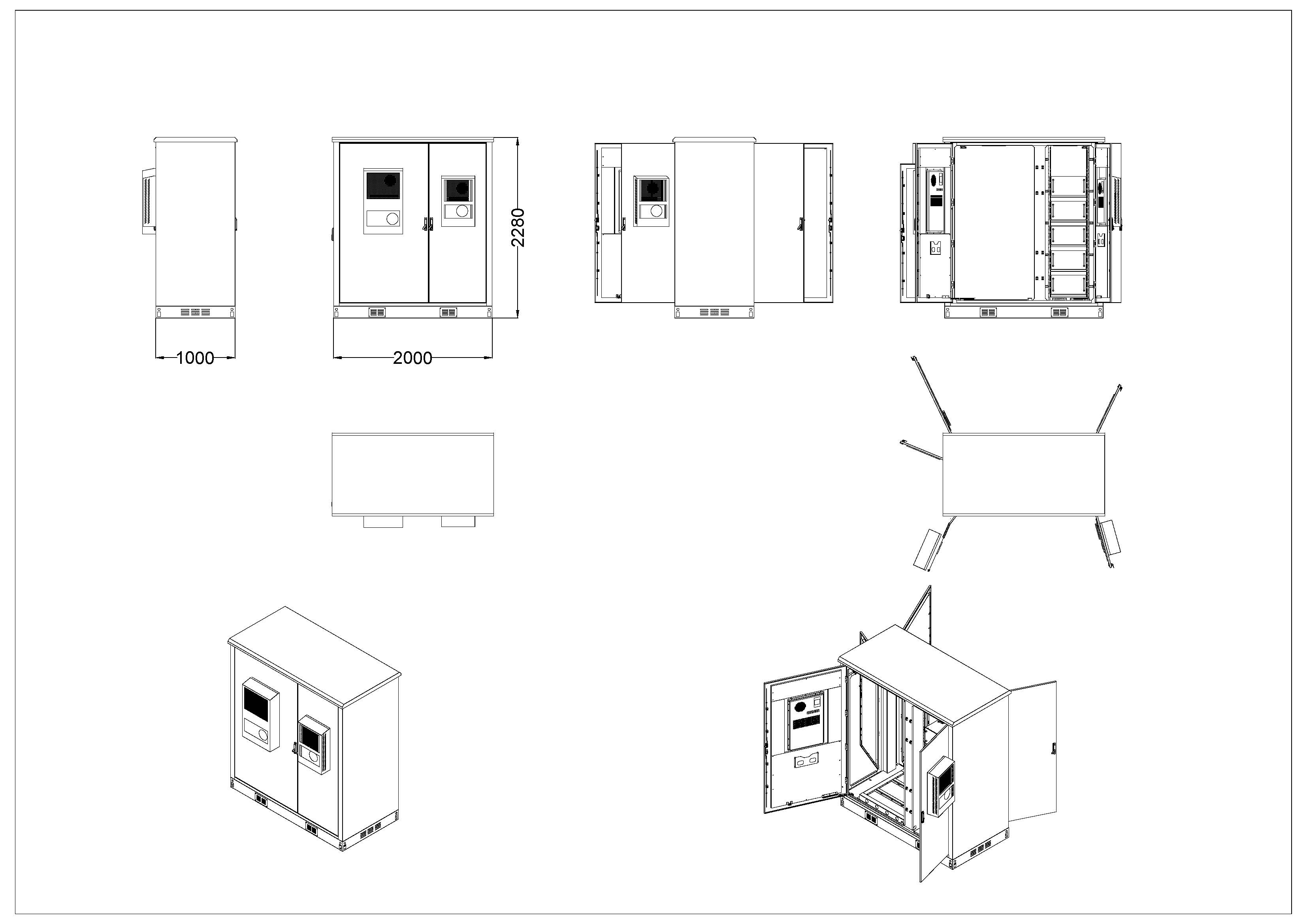 2280

1000

2000