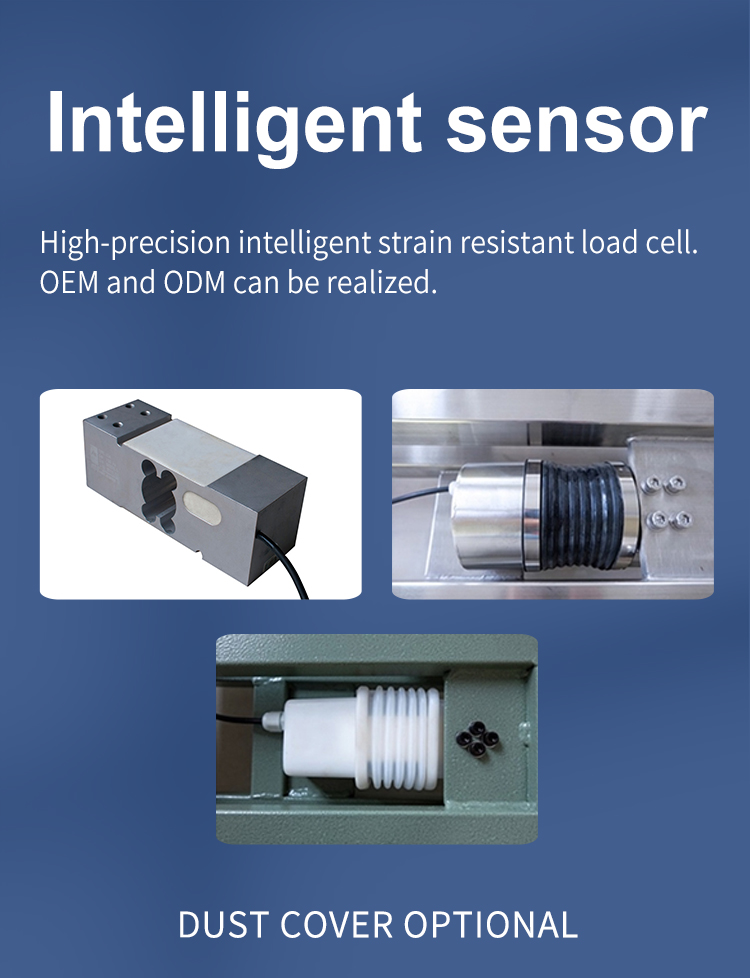 Intelligent sensor

High-precision intelligent strain resistant load cell. OEM and ODM can be realized.

DUST COVER OPTIONAL