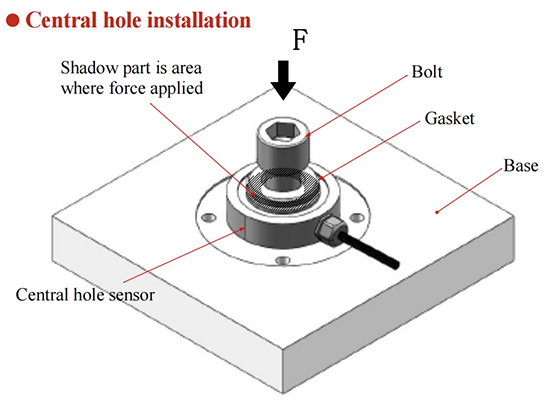 ● Central hole installation

F

Shadow part is area where force applied

Bolt

Gasket

Base

Central hole sensor