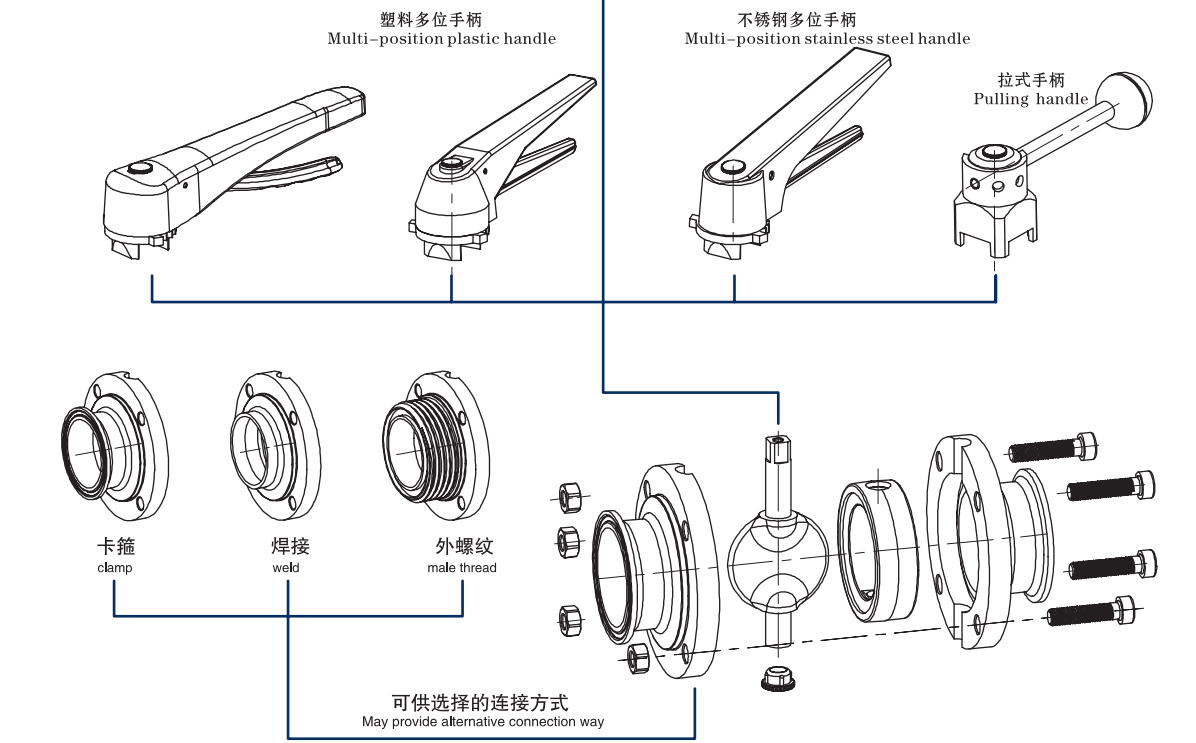 塑料多位手柄
Multi-position plastic handle

不锈钢多位手柄
Multi-position stainless steel handle

拉式手柄
Pulling handle

卡箍
clamp

焊接
weld

外螺纹
male thread

可供选择的连接方式
May provide alternative connection way